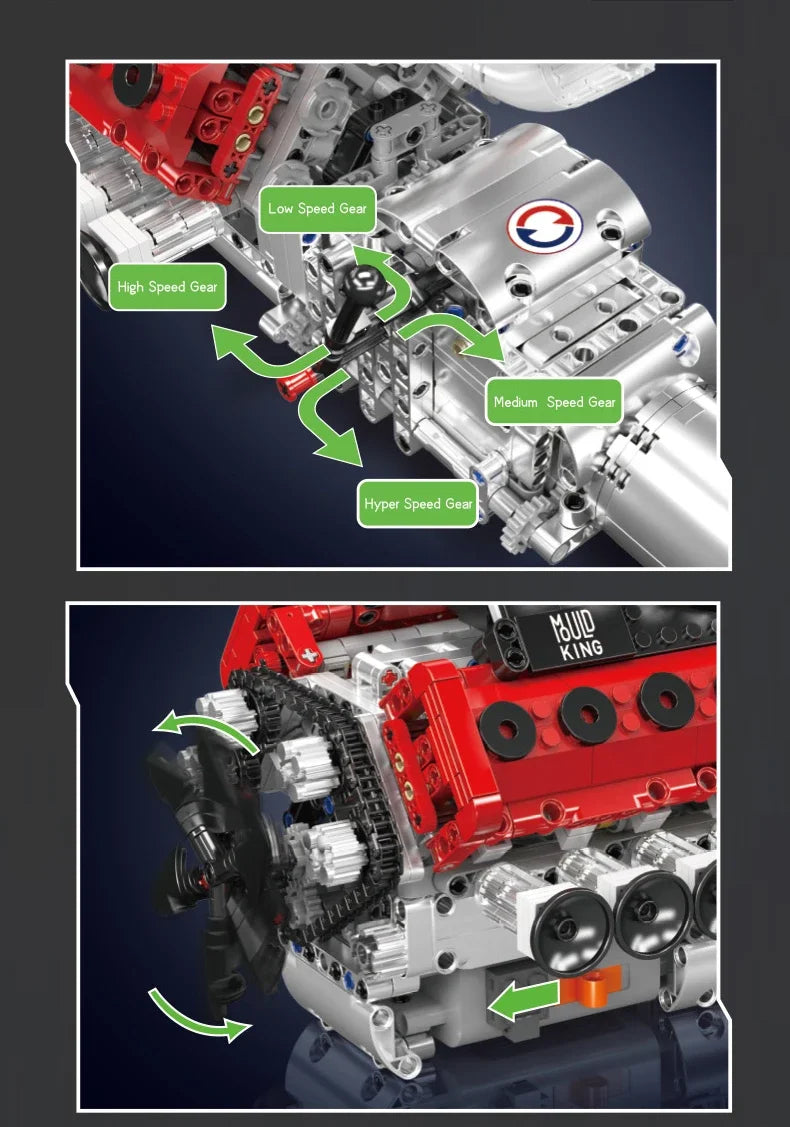 Low Speed Gear

High Speed Gear

Medium Speed Gear

Hyper Speed Gear

MOULD KING