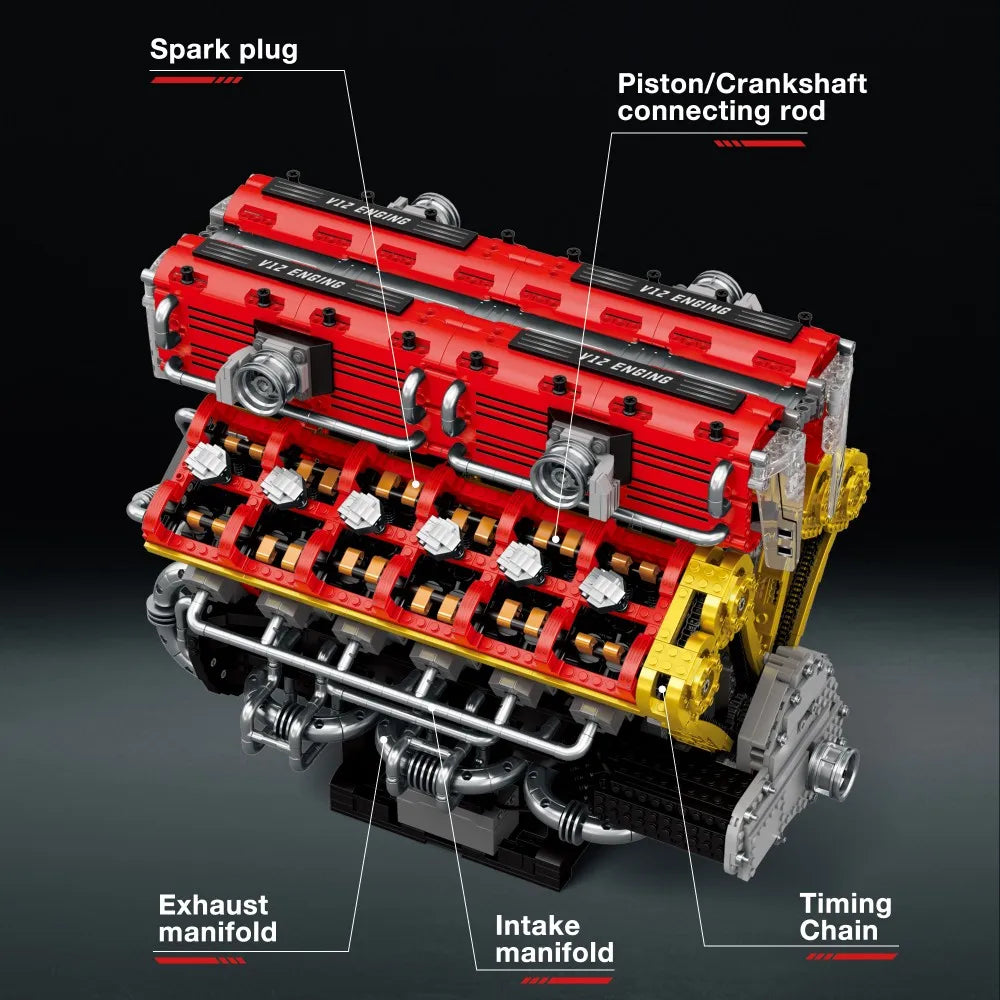 Spark plug

Piston/Crankshaft connecting rod

V12 ENGING

V12 ENGING

V12 ENGING

V12 ENGING

Exhaust manifold

Intake manifold

Timing Chain